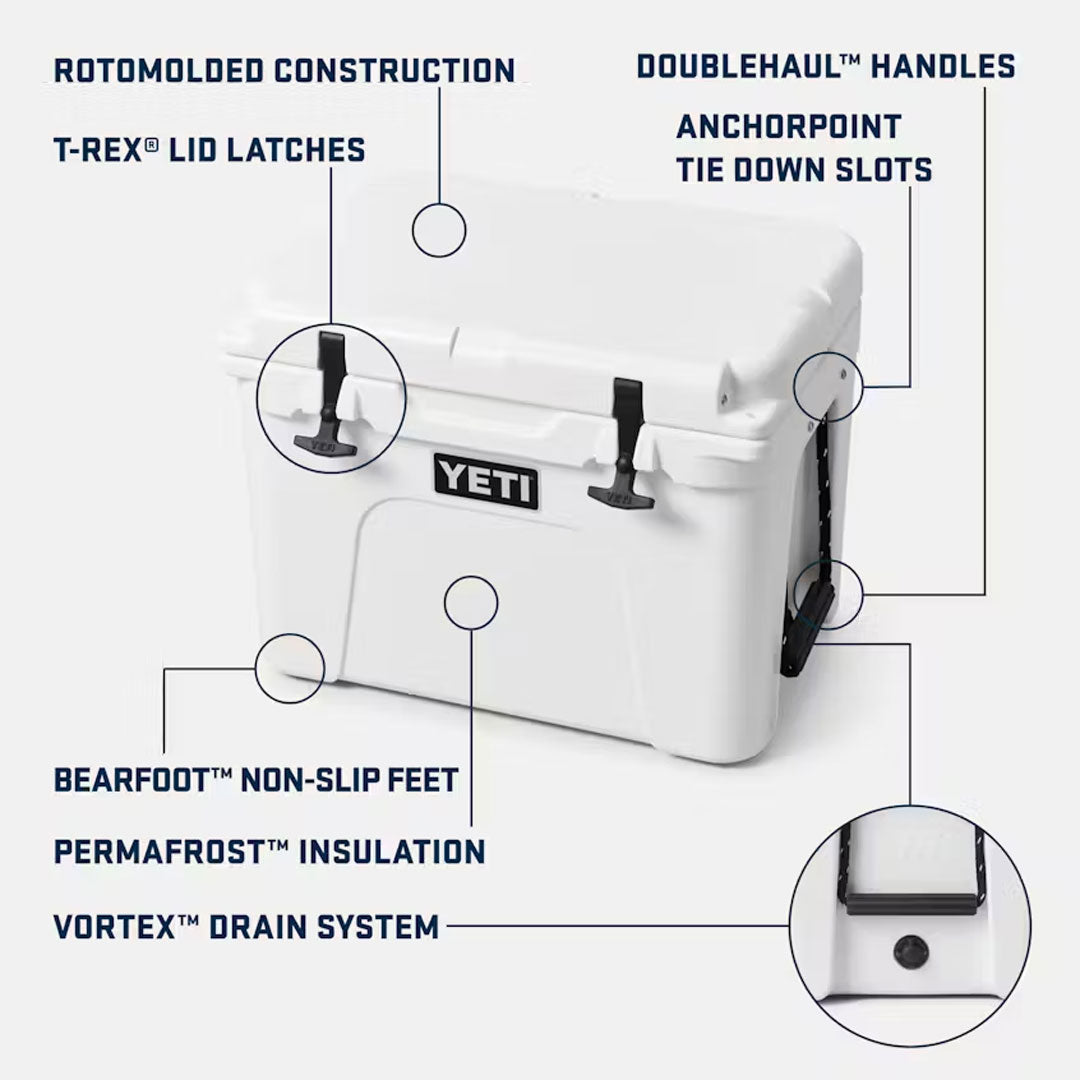 ROTOMOLDED CONSTRUCTION

T-REX® LID LATCHES

DOUBLEHAUL™ HANDLES

ANCHORPOINT TIE DOWN SLOTS

YETI

BEARFOOT™ NON-SLIP FEET

PERMAFROST™ INSULATION

VORTEX™ DRAIN SYSTEM