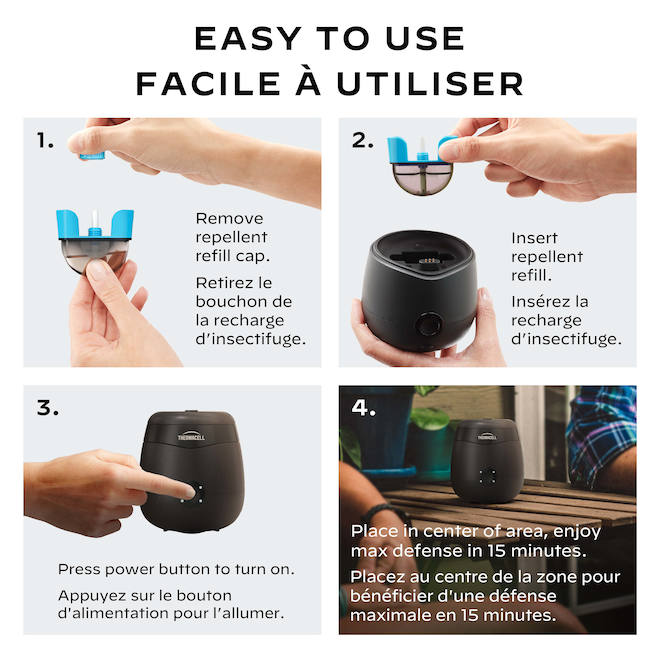 EASY TO USE
FACILE À UTILISER

1.

Remove repellent refill cap.

Retirez le bouchon de la recharge d'insectifuge.

2.

Insert repellent refill.

Insérez la recharge d'insectifuge.

3.

THERMACELL

Press power button to turn on.

Appuyez sur le bouton d'alimentation pour l'allumer.

4.

THERMACELL

Place in center of area, enjoy max defense in 15 minutes.

Placez au centre de la zone pour bénéficier d'une défense maximale en 15 minutes.